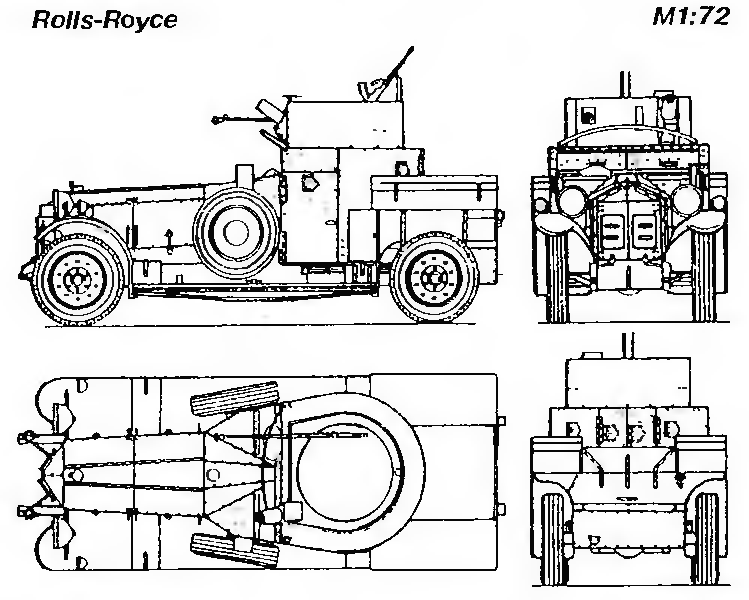 Rolls-Royce

M1:72