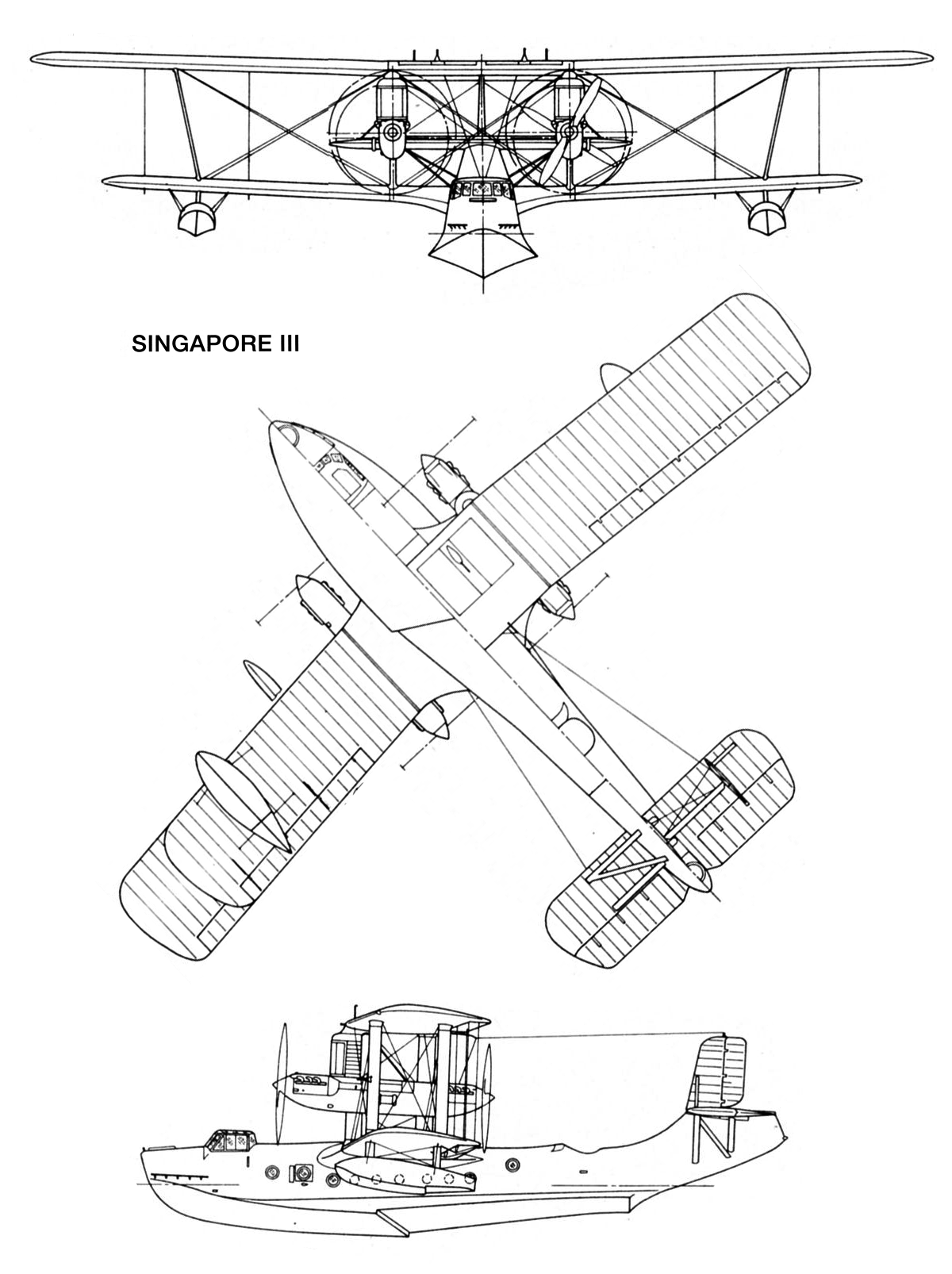 SINGAPORE III